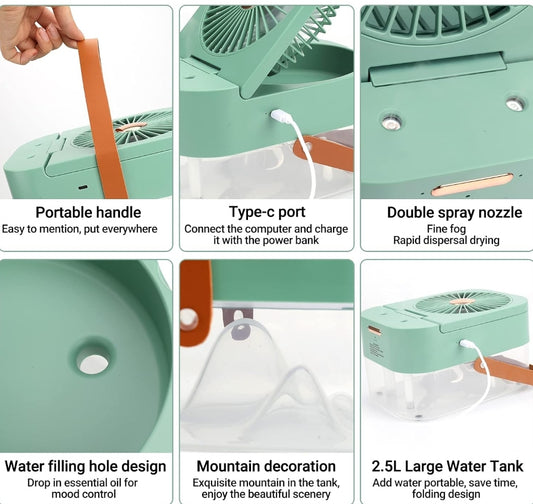 Portable handle
Easy to mention, put everywhere

Type-c port
Connect the computer and charge it with the power bank

Double spray nozzle
Fine fog
Rapid dispersal drying

Water filling hole design
Drop in essential oil for mood control

Mountain decoration
Exquisite mountain in the tank, enjoy the beautiful scenery

2.5L Large Water Tank
Add water portable, save time, folding design